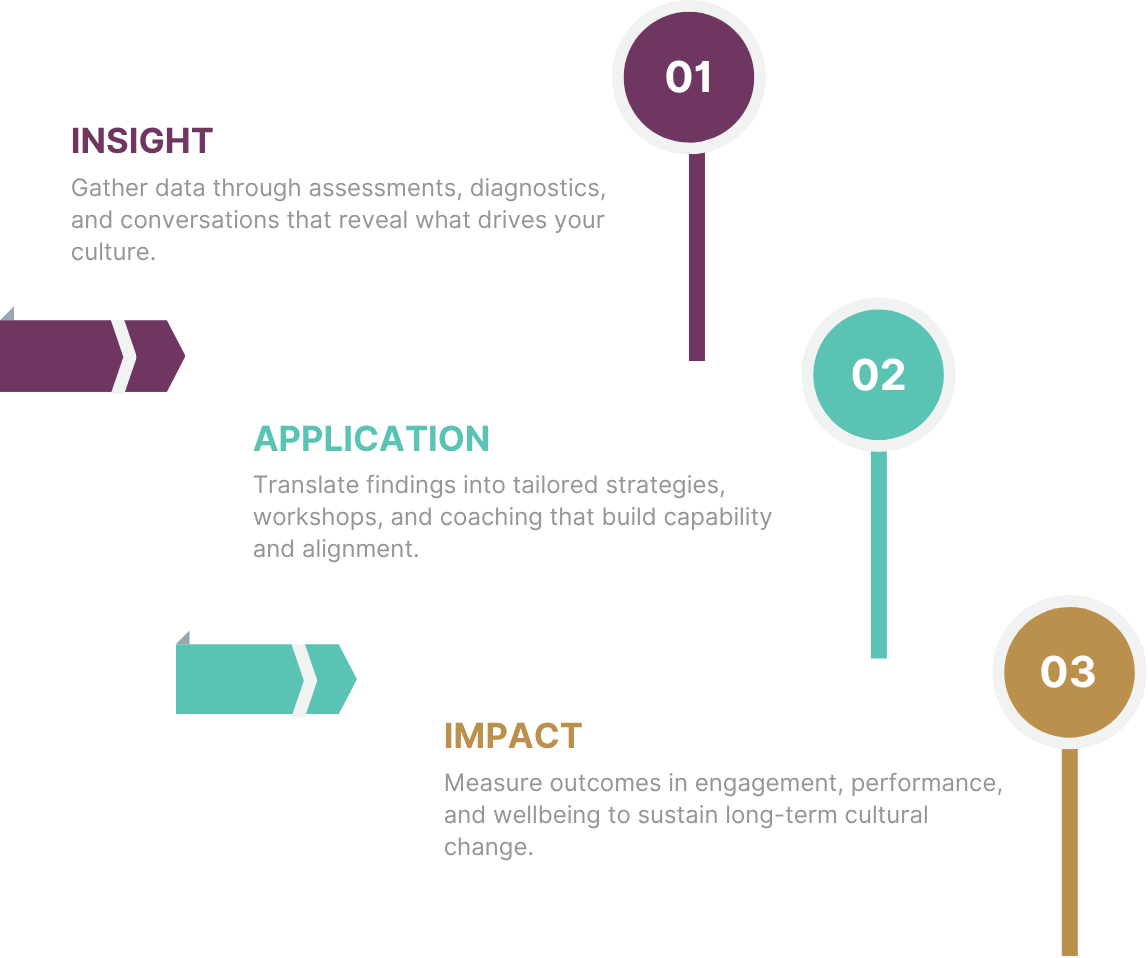 01

INSIGHT

Gather data through assessments, diagnostics, and conversations that reveal what drives your culture.

02

APPLICATION

Translate findings into tailored strategies, workshops, and coaching that build capability and alignment.

03

IMPACT

Measure outcomes in engagement, performance, and wellbeing to sustain long-term cultural change.